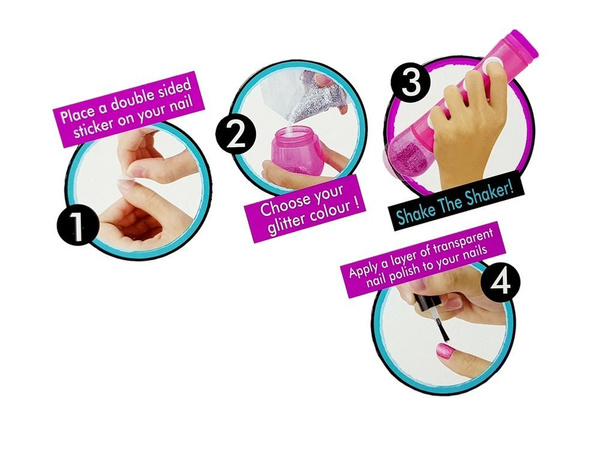 Place a double sided sticker on your nail

1

2

Choose your glitter colour !

3

Shake The Shaker!

Apply a layer of transparent nail polish to your nails

4